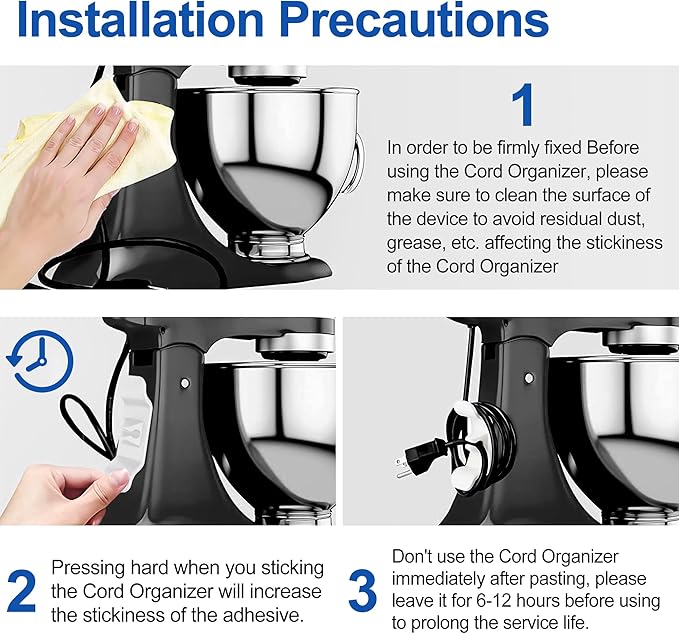 Installation Precautions

1

In order to be firmly fixed Before using the Cord Organizer, please make sure to clean the surface of the device to avoid residual dust, grease, etc. affecting the stickiness of the Cord Organizer

2

Pressing hard when you sticking the Cord Organizer will increase the stickiness of the adhesive.

3

Don't use the Cord Organizer immediately after pasting, please leave it for 6-12 hours before using to prolong the service life.