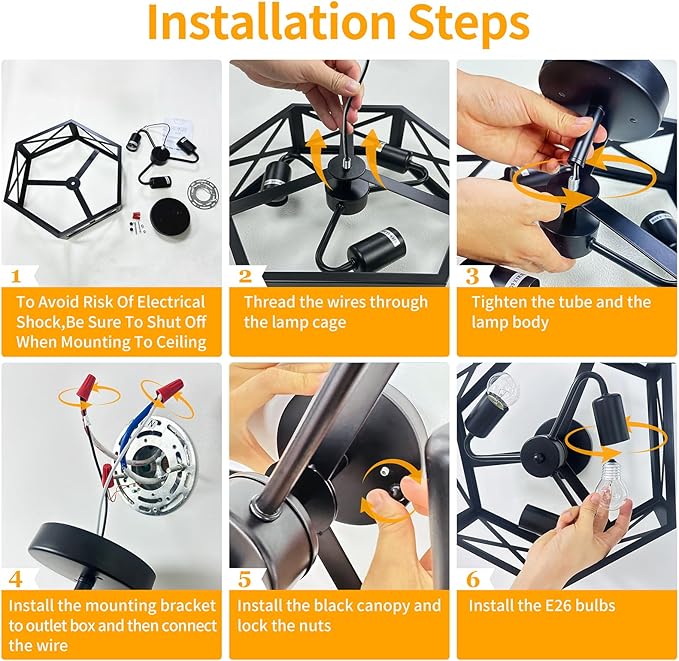 Installation Steps

1
To Avoid Risk Of Electrical Shock,Be Sure To Shut Off When Mounting To Ceiling

2
Thread the wires through the lamp cage

3
Tighten the tube and the lamp body

4
Install the mounting bracket to outlet box and then connect the wire

5
Install the black canopy and lock the nuts

6
Install the E26 bulbs