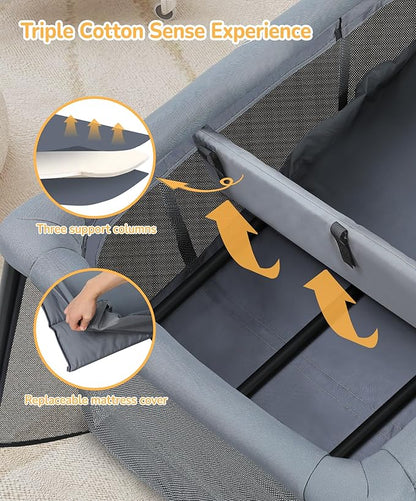 Triple Cotton Sense Experience

Three support columns

Replaceable mattress cover