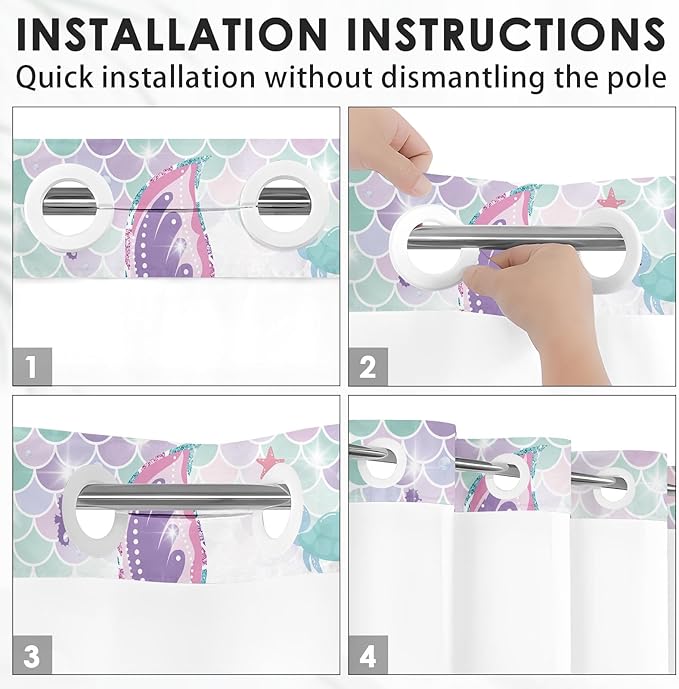 INSTALLATION INSTRUCTIONS
Quick installation without dismantling the pole

1

2

3

4