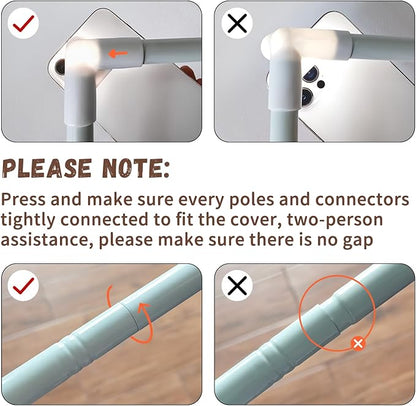 PLEASE NOTE:

Press and make sure every poles and connectors tightly connected to fit the cover, two-person assistance, please make sure there is no gap