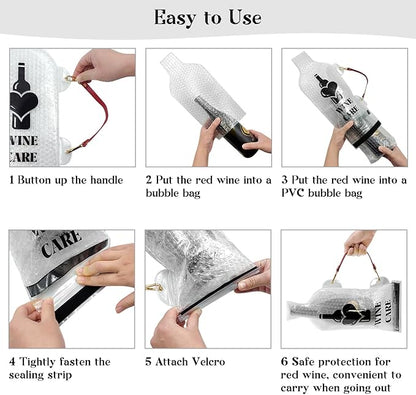 Easy to Use

WINE CARE

1 Button up the handle

2 Put the red wine into a bubble bag

WINE CARE

3 Put the red wine into a PVC bubble bag

CARE

4 Tightly fasten the sealing strip

5 Attach Velcro

WINE CARE

6 Safe protection for red wine, convenient to carry when going out