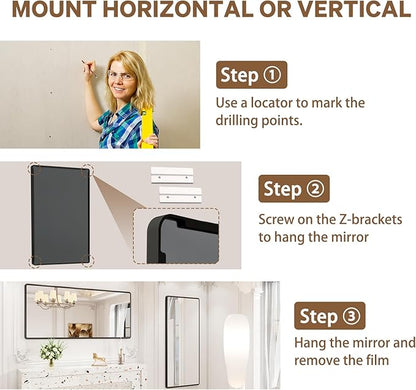 MOUNT HORIZONTAL OR VERTICAL

Step ①

Use a locator to mark the drilling points.

Step ②

Screw on the Z-brackets to hang the mirror

Step ③

Hang the mirror and remove the film