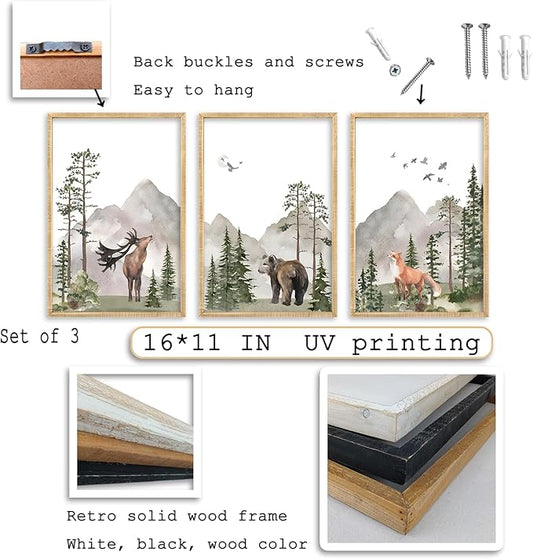 Back buckles and screws
Easy to hang

Set of 3

16*11 IN UV printing

Retro solid wood frame
White, black, wood color