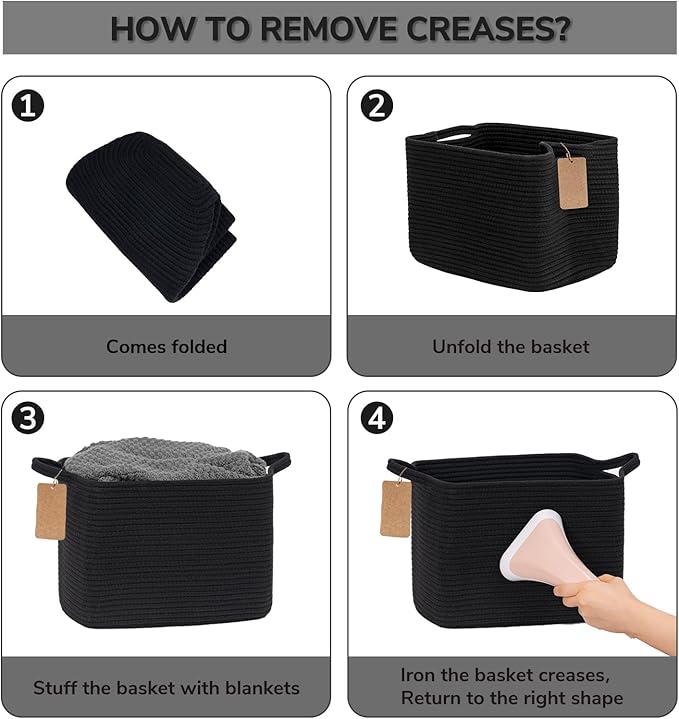 HOW TO REMOVE CREASES?

1

Comes folded

2

Unfold the basket

3

Stuff the basket with blankets

4

Iron the basket creases, Return to the right shape