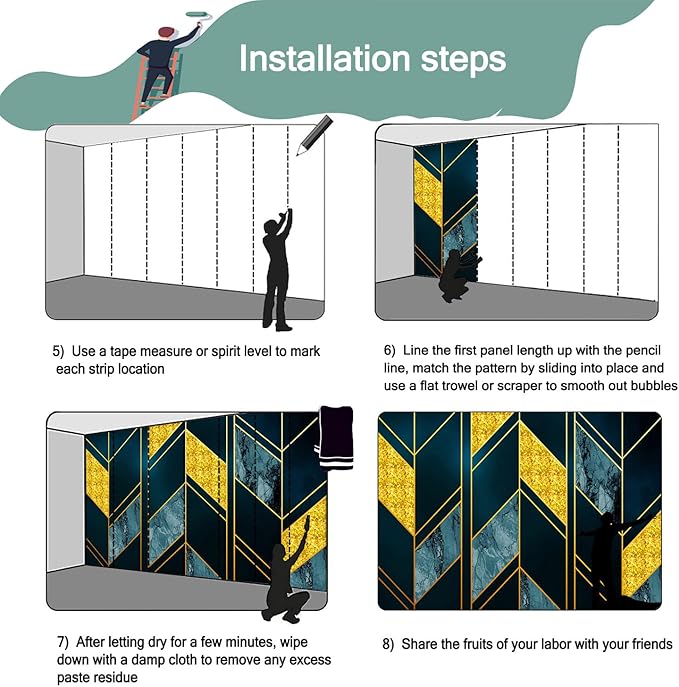 Installation steps

5) Use a tape measure or spirit level to mark each strip location

6) Line the first panel length up with the pencil line, match the pattern by sliding into place and use a flat trowel or scraper to smooth out bubbles

7) After letting dry for a few minutes, wipe down with a damp cloth to remove any excess paste residue

8) Share the fruits of your labor with your friends