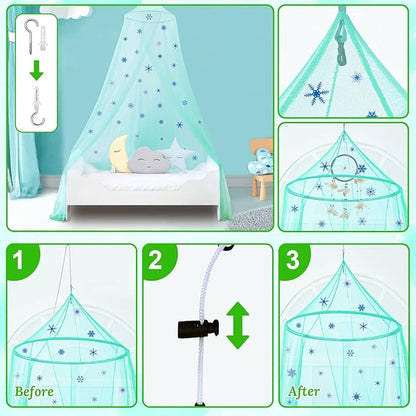 1

Before

2

3

After