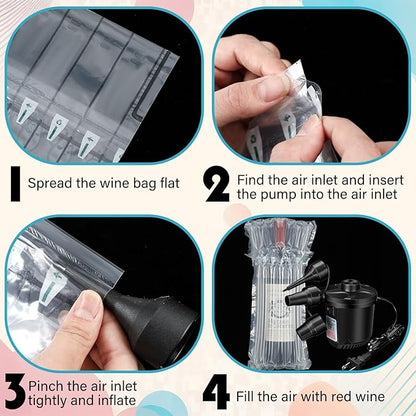 1 Spread the wine bag flat

2 Find the air inlet and insert the pump into the air inlet

3 Pinch the air inlet tightly and inflate

4 Fill the air with red wine