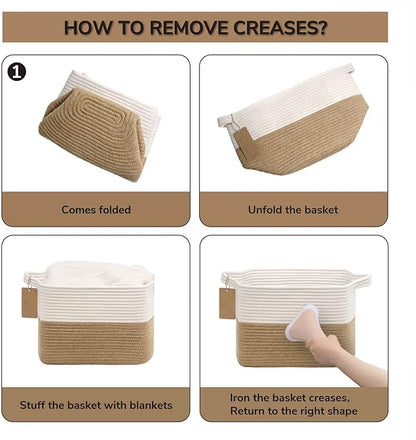 HOW TO REMOVE CREASES?

1

Comes folded

Unfold the basket

Stuff the basket with blankets

Iron the basket creases, Return to the right shape