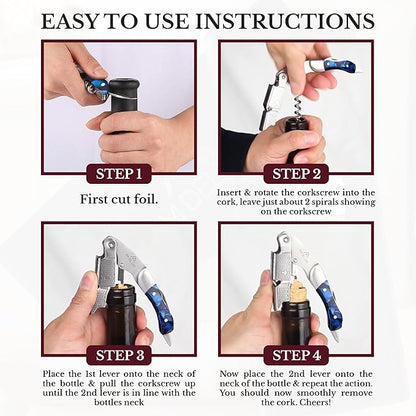 EASY TO USE INSTRUCTIONS

STEP 1

First cut foil.

STEP 2

Insert & rotate the corkscrew into the cork, leave just about 2 spirals showing on the corkscrew

STEP 3

Place the 1st lever onto the neck of the bottle & pull the corkscrew up until the 2nd lever is in line with the bottles neck

STEP 4

Now place the 2nd lever onto the neck of the bottle & repeat the action. You should now smoothly remove the cork. Cheers!