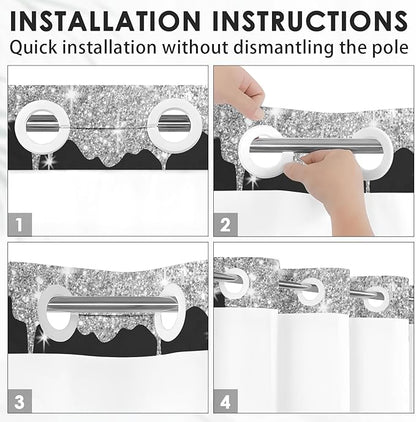 INSTALLATION INSTRUCTIONS
Quick installation without dismantling the pole

1

2

3

4