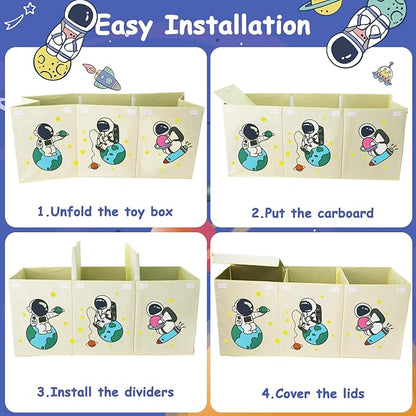 Easy Installation

1.Unfold the toy box

2.Put the carboard

3.Install the dividers

4.Cover the lids