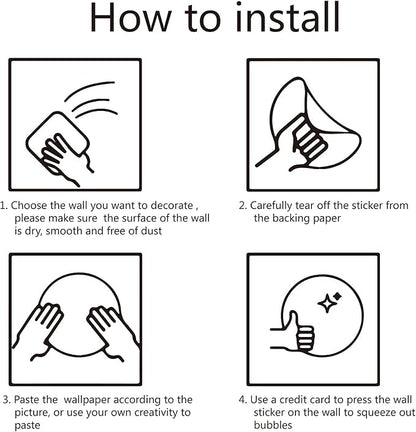 How to install

1. Choose the wall you want to decorate , please make sure the surface of the wall is dry, smooth and free of dust

2. Carefully tear off the sticker from the backing paper

3. Paste the wallpaper according to the picture, or use your own creativity to paste

4. Use a credit card to press the wall sticker on the wall to squeeze out bubbles