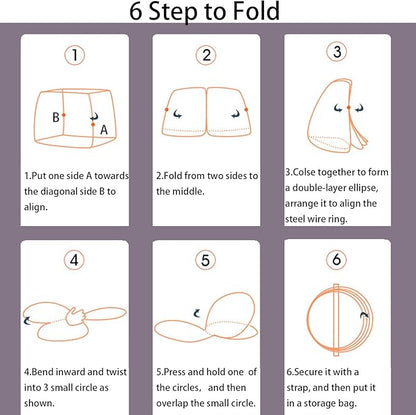 6 Step to Fold

1

B

A

1.Put one side A towards the diagonal side B to align.

2

2.Fold from two sides to the middle.

3

3.Colse together to form a double-layer ellipse, arrange it to align the steel wire ring.

4

4.Bend inward and twist into 3 small circle as shown.

5

5.Press and hold one of the circles, and then overlap the small circle.

6

6.Secure it with a strap, and then put it in a storage bag.