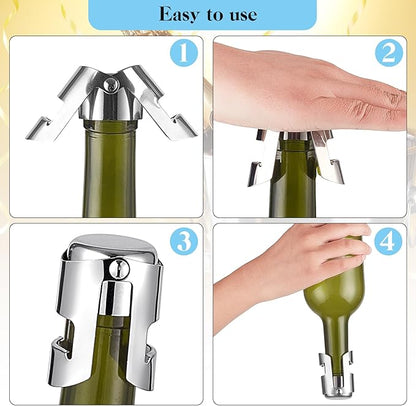 Easy to use

1

2

3

4