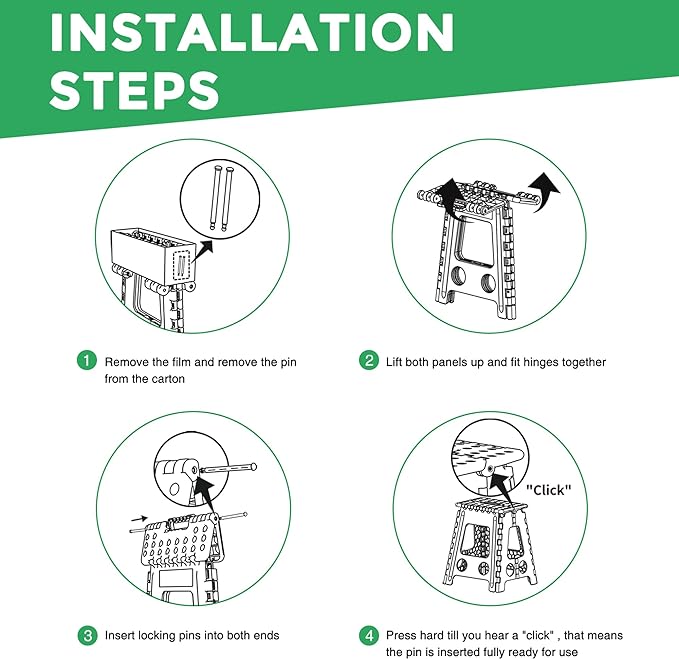 INSTALLATION STEPS

1 Remove the film and remove the pin from the carton

2 Lift both panels up and fit hinges together

"Click"

3 Insert locking pins into both ends

4 Press hard till you hear a "click" , that means the pin is inserted fully ready for use