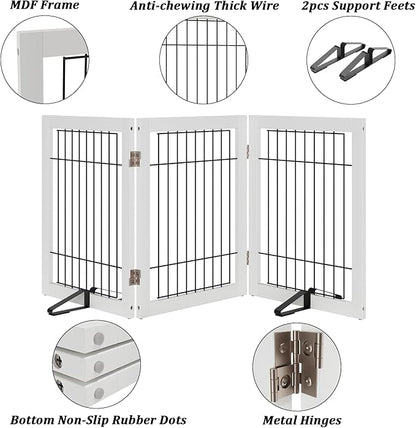 MDF Frame

Anti-chewing Thick Wire

2pcs Support Feets

Bottom Non-Slip Rubber Dots

Metal Hinges