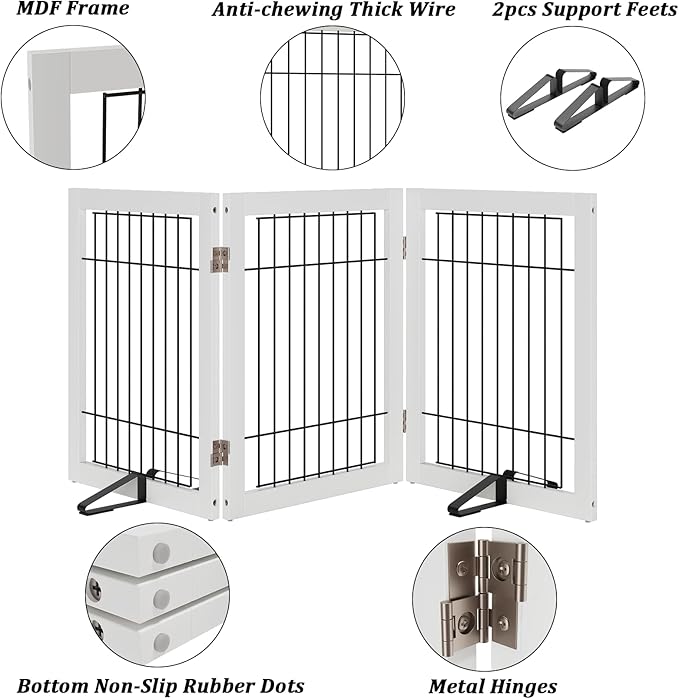 MDF Frame

Anti-chewing Thick Wire

2pcs Support Feets

Bottom Non-Slip Rubber Dots

Metal Hinges