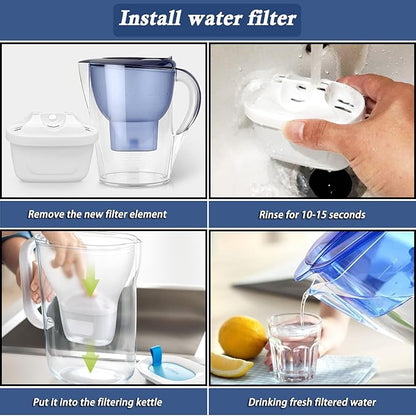 Install water filter

Remove the new filter element

Rinse for 10-15 seconds

Put it into the filtering kettle

Drinking fresh filtered water