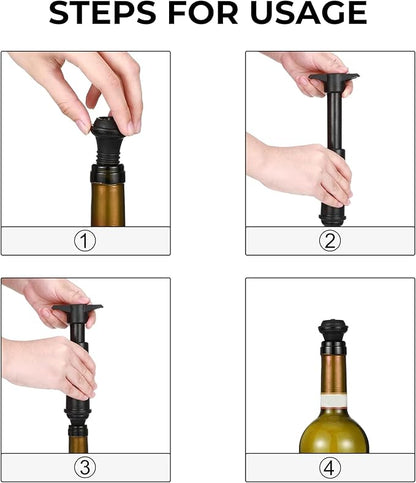 STEPS FOR USAGE

①

②

③

④