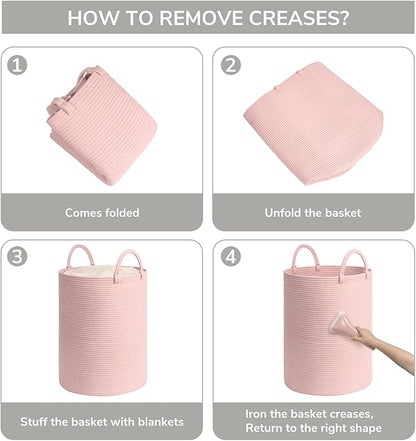 HOW TO REMOVE CREASES?

1

Comes folded

2

Unfold the basket

3

Stuff the basket with blankets

4

Iron the basket creases, Return to the right shape