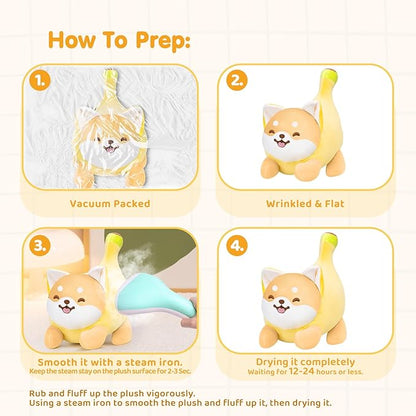 How To Prep:

1.

Vacuum Packed

2.

Wrinkled & Flat

3.

Smooth it with a steam iron.
Keep the steam stay on the plush surface for 2-3 Sec.

4.

Drying it completely
Waiting for 12-24 hours or less.

Rub and fluff up the plush vigorously.
Using a steam iron to smooth the plush and fluff up it, then drying it.