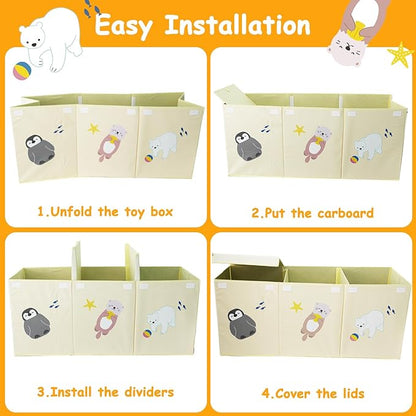 Easy Installation

1.Unfold the toy box

2.Put the carboard

3.Install the dividers

4.Cover the lids