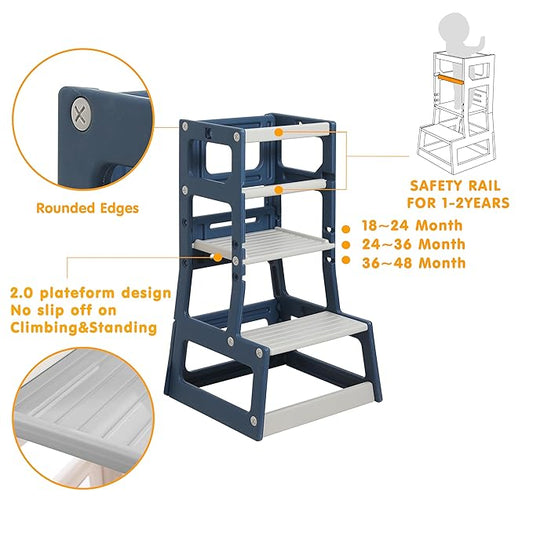 Rounded Edges

SAFETY RAIL
FOR 1-2YEARS

18~24 Month
24~36 Month
36~48 Month

2.0 plateform design
No slip off on
Climbing&Standing