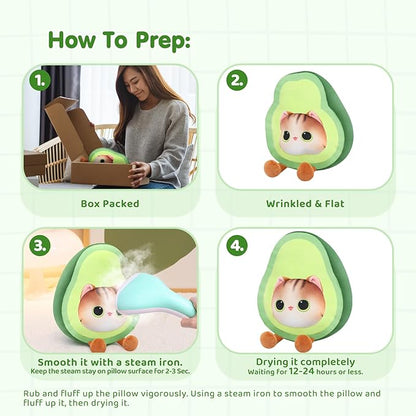 How To Prep:

1.

Box Packed

2.

Wrinkled & Flat

3.

Smooth it with a steam iron.
Keep the steam stay on pillow surface for 2-3 Sec.

4.

Drying it completely
Waiting for 12-24 hours or less.

Rub and fluff up the pillow vigorously. Using a steam iron to smooth the pillow and fluff up it, then drying it.