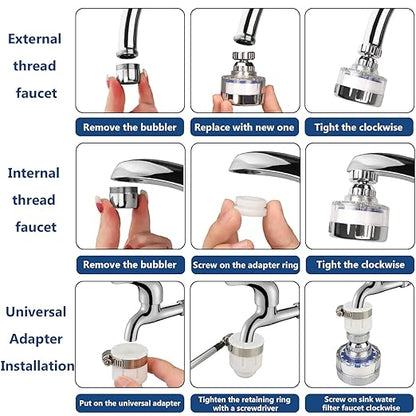 External thread faucet

Remove the bubbler

Replace with new one

Tight the clockwise

Internal thread faucet

Remove the bubbler

Screw on the adapter ring

Tight the clockwise

Universal Adapter Installation

Put on the universal adapter

Tighten the retaining ring with a screwdriver

Screw on sink water filter faucet clockwise