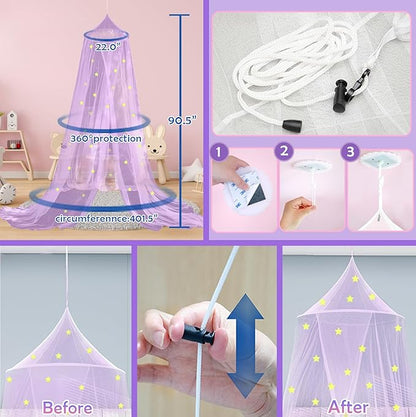 22.0"

90.5"

360°protection

circumferennce:401.5"

1

2

3

Before

After