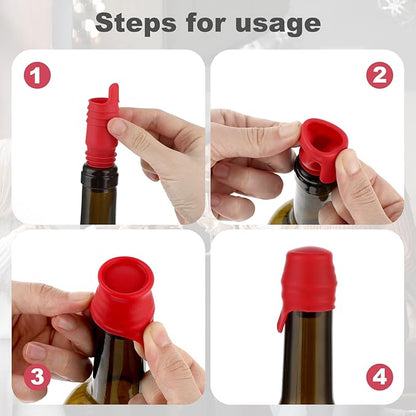 Steps for usage

1

2

3

4