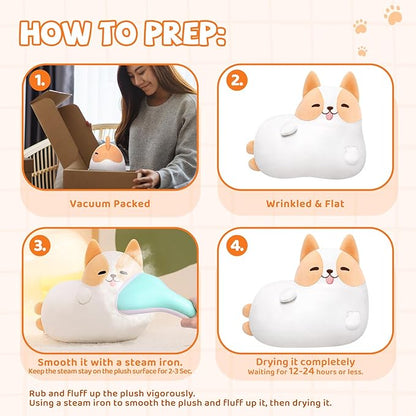 HOW TO PREP:

1.

Vacuum Packed

2.

Wrinkled & Flat

3.

Smooth it with a steam iron.
Keep the steam stay on the plush surface for 2-3 Sec.

4.

Drying it completely
Waiting for 12-24 hours or less.

Rub and fluff up the plush vigorously.
Using a steam iron to smooth the plush and fluff up it, then drying it.