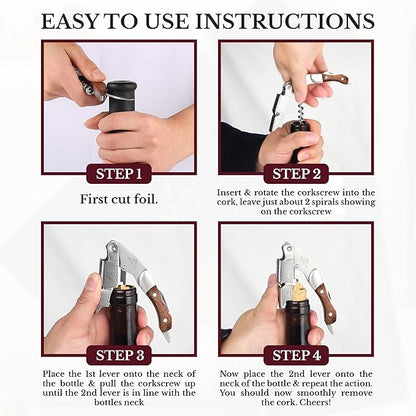 EASY TO USE INSTRUCTIONS

STEP 1

First cut foil.

STEP 2

Insert & rotate the corkscrew into the cork, leave just about 2 spirals showing on the corkscrew

STEP 3

Place the 1st lever onto the neck of the bottle & pull the corkscrew up until the 2nd lever is in line with the bottles neck

STEP 4

Now place the 2nd lever onto the neck of the bottle & repeat the action. You should now smoothly remove the cork. Cheers!