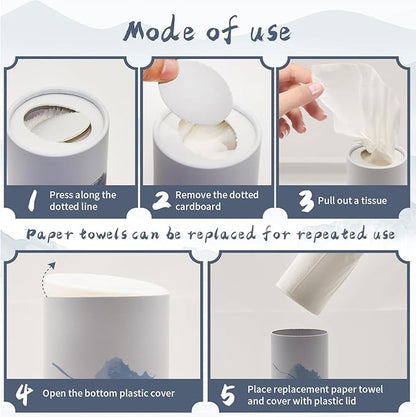 Mode of use

1 Press along the dotted line

2 Remove the dotted cardboard

3 Pull out a tissue

Paper towels can be replaced for repeated use

4 Open the bottom plastic cover

5 Place replacement paper towel and cover with plastic lid