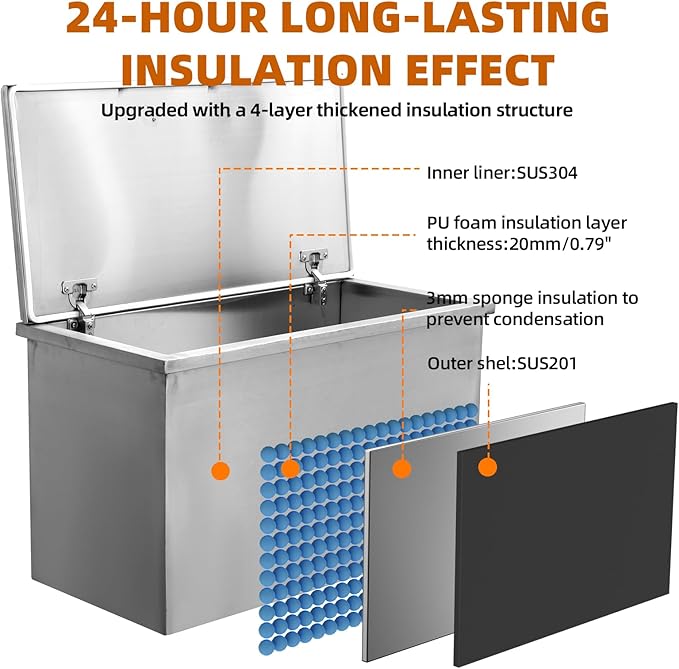 24-HOUR LONG-LASTING INSULATION EFFECT

Upgraded with a 4-layer thickened insulation structure

Inner liner:SUS304

PU foam insulation layer thickness:20mm/0.79"

3mm sponge insulation to prevent condensation

Outer shel:SUS201