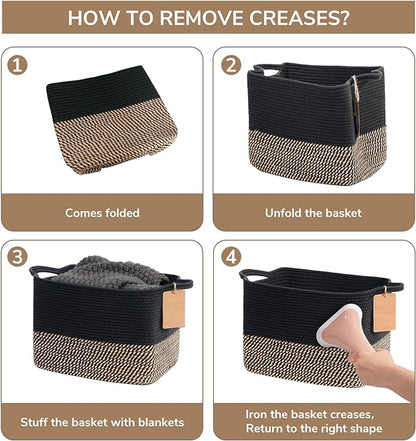 HOW TO REMOVE CREASES?

1

Comes folded

2

Unfold the basket

3

Stuff the basket with blankets

4

Iron the basket creases, Return to the right shape