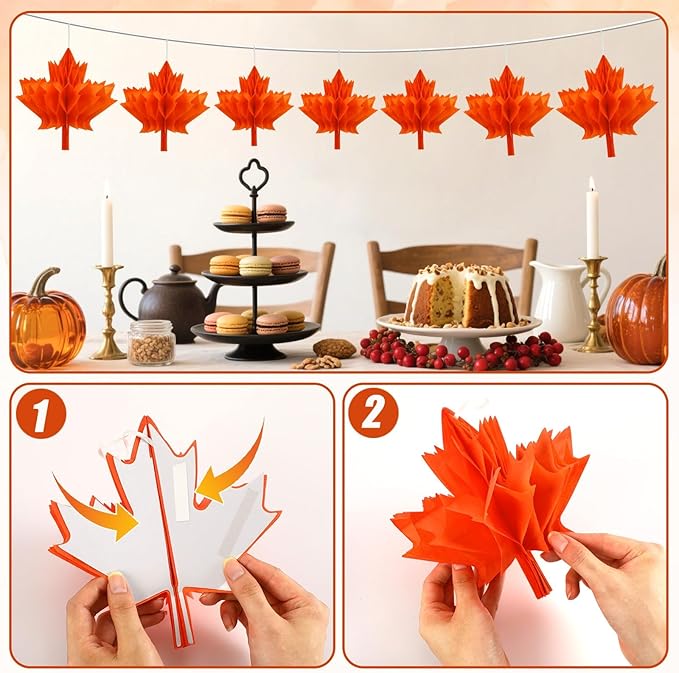 1

2