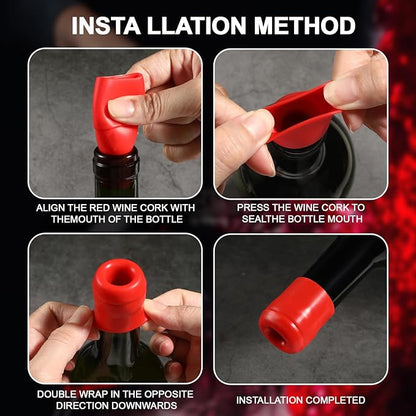 INSTA LLATION METHOD

ALIGN THE RED WINE CORK WITH THEMOUTH OF THE BOTTLE

PRESS THE WINE CORK TO SEALTHE BOTTLE MOUTH

DOUBLE WRAP IN THE OPPOSITE DIRECTION DOWNWARDS

INSTALLATION COMPLETED