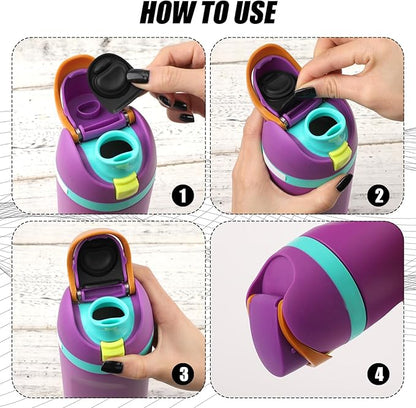 HOW TO USE

1

2

3

4