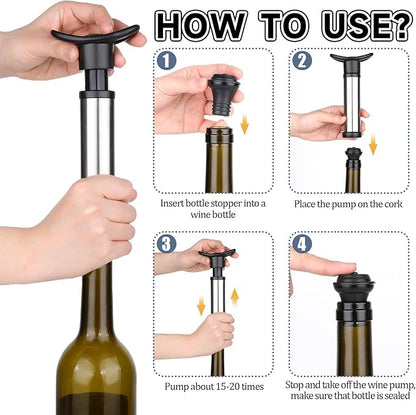 HOW TO USE?

1

Insert bottle stopper into a wine bottle

2

Place the pump on the cork

3

Pump about 15-20 times

4

Stop and take off the wine pump, make sure that bottle is sealed