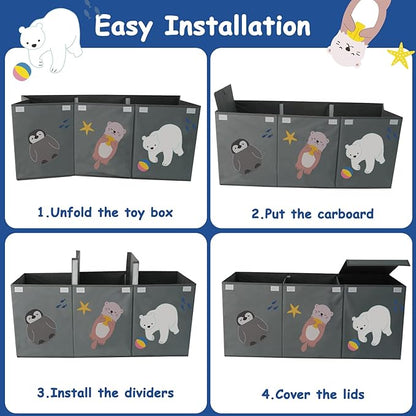 Easy Installation

1.Unfold the toy box

2.Put the carboard

3.Install the dividers

4.Cover the lids