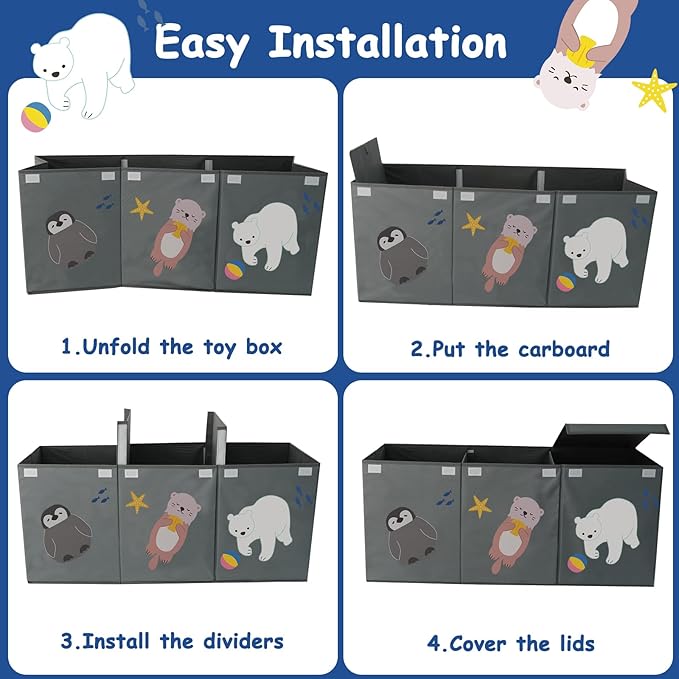 Easy Installation

1.Unfold the toy box

2.Put the carboard

3.Install the dividers

4.Cover the lids