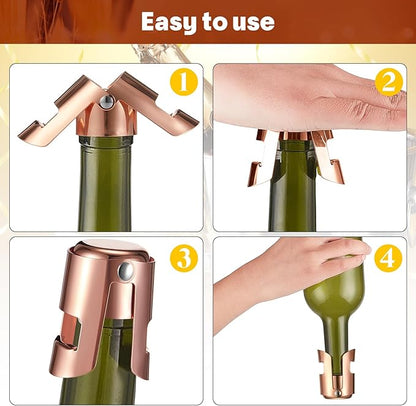 Easy to use

1

2

3

4