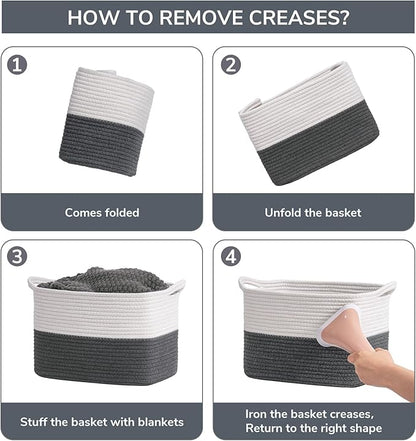 HOW TO REMOVE CREASES?

1

Comes folded

2

Unfold the basket

3

Stuff the basket with blankets

4

Iron the basket creases, Return to the right shape