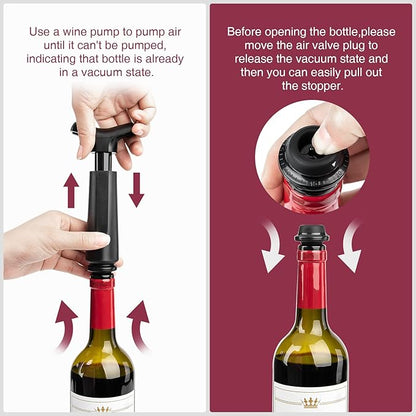 Use a wine pump to pump air until it can't be pumped, indicating that bottle is already in a vacuum state.

Before opening the bottle,please move the air valve plug to release the vacuum state and then you can easily pull out the stopper.