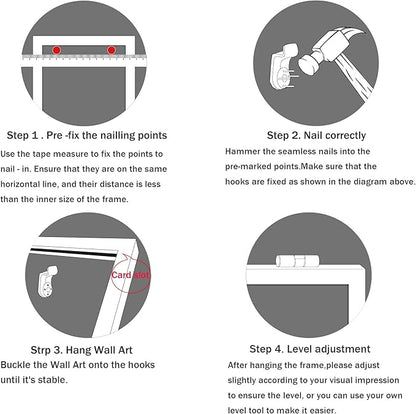 Step 1 . Pre -fix the nailling points
Use the tape measure to fix the points to nail - in. Ensure that they are on the same horizontal line, and their distance is less than the inner size of the frame.

Step 2. Nail correctly
Hammer the seamless nails into the pre-marked points.Make sure that the hooks are fixed as shown in the diagram above.

Card slot

Strp 3. Hang Wall Art
Buckle the Wall Art onto the hooks until it's stable.

Step 4. Level adjustment
After hanging the frame,please adjust slightly according to your visual impression to ensure the level, or you can use your own level tool to make it easier.