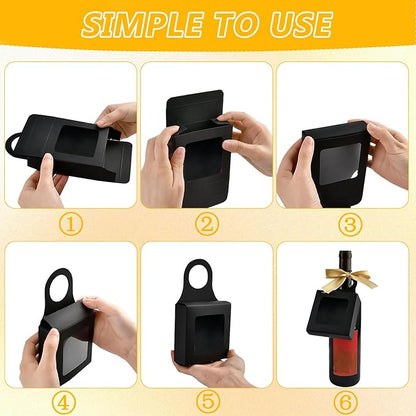 SIMPLE TO USE

①

②

③

④

⑤

⑥