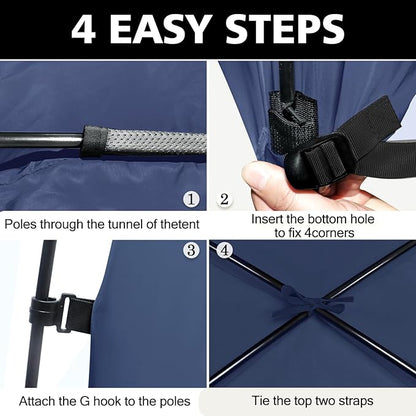 4 EASY STEPS

1

Poles through the tunnel of thetent

2

Insert the bottom hole to fix 4corners

3

Attach the G hook to the poles

4

Tie the top two straps