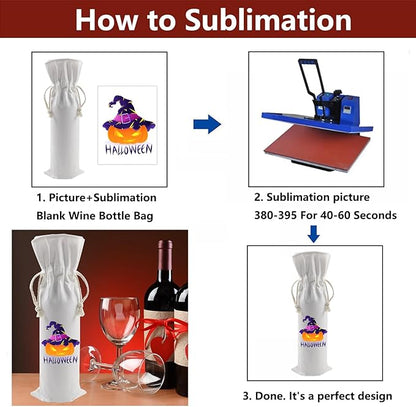 How to Sublimation

HALLOWEEN

1. Picture+Sublimation Blank Wine Bottle Bag

2. Sublimation picture 380-395 For 40-60 Seconds

HALLOWEEN

HALLOWEEN

3. Done. It's a perfect design